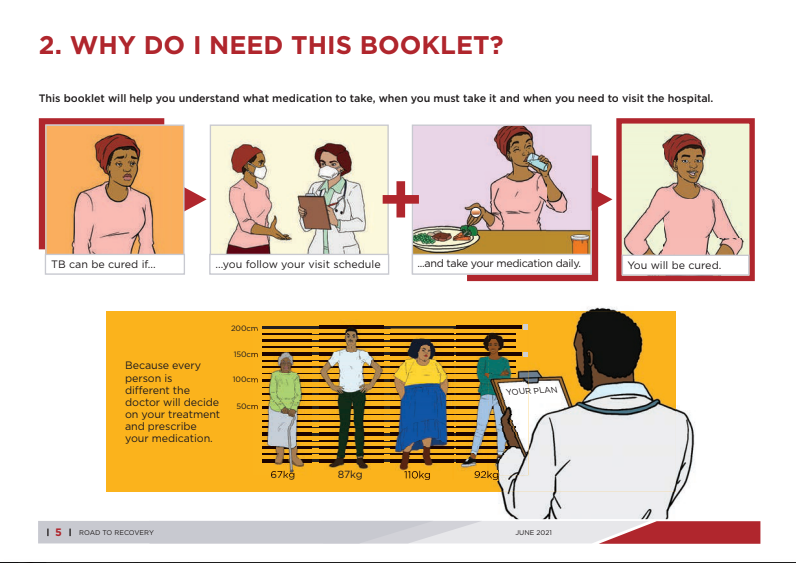 2. WHY DO I NEED THIS BOOKLET?

This booklet will help you understand what medication to take, when you must take it and when you need to visit the hospital.

TB can be cured if...

...you follow your visit schedule

...and take your medication daily.

You will be cured.

Because every person is different the doctor will decide on your treatment and prescribe your medication.

200cm
150cm
100cm
50cm

67kg
87kg
110kg
92kg

YOUR PLAN

| 5 | ROAD TO RECOVERY

JUNE 2021